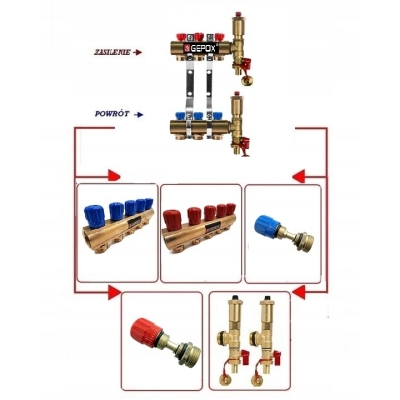 ZASILENIE

GEPOX

POWRÓT